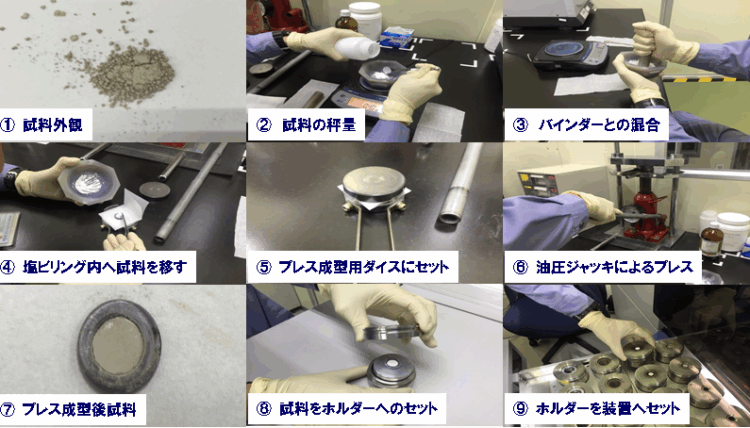 ① 試料外観

② 試料の秤量

③ バインダーとの混合

④ 塩ビリング内へ試料を移す

⑤ プレス成型用ダイスにセット

⑥ 油圧ジャッキによるプレス

⑦ プレス成型後試料

⑧ 試料をホルダーへのセット

⑨ ホルダーを装置へセット