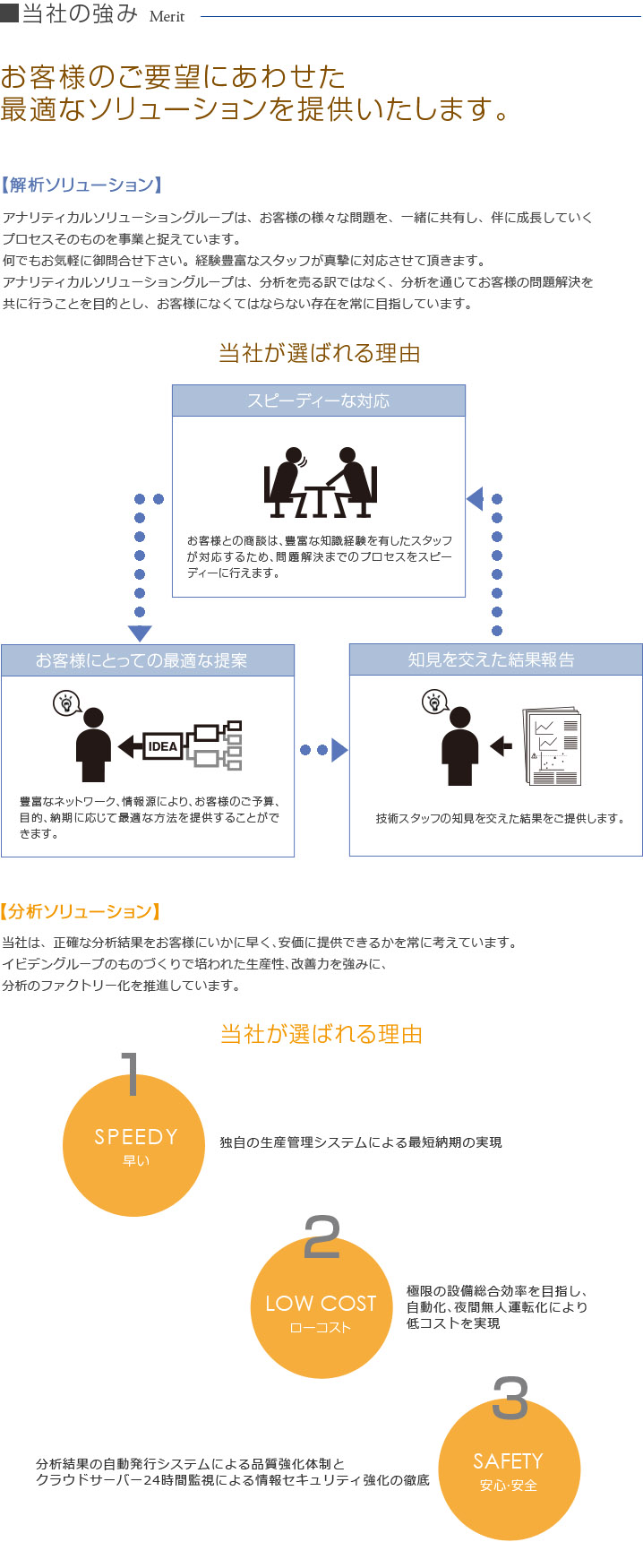 当社の強み Merit

お客様のご要望にあわせた
最適なソリューションを提供いたします。

【解析ソリューション】

アナリティカルソリューショングループは、お客様の様々な問題を、一緒に共有し、伴に成長していくプロセスそのものを事業と捉えています。
何でもお気軽に御問合せ下さい。経験豊富なスタッフが真摯に対応させて頂きます。
アナリティカルソリューショングループは、分析を売る訳ではなく、分析を通じてお客様の問題解決を共に行うことを目的とし、お客様になくてはならない存在を常に目指しています。

当社が選ばれる理由

スピーディーな対応

お客様との商談は、豊富な知識経験を有したスタッフが対応するため、問題解決までのプロセスをスピーディーに行えます。

お客様にとっての最適な提案

IDEA

豊富なネットワーク、情報源により、お客様のご予算、目的、納期に応じて最適な方法を提供することができます。

知見を交えた結果報告

技術スタッフの知見を交えた結果をご提供します。

【分析ソリューション】

当社は、正確な分析結果をお客様にいかに早く、安価に提供できるかを常に考えています。
イビデングループのものづくりで培われた生産性、改善力を強みに、
分析のファクトリー化を推進しています。

当社が選ばれる理由

1
SPEEDY
早い

独自の生産管理システムによる最短納期の実現

2
LOW COST
ローコスト

極限の設備総合効率を目指し、自動化、夜間無人運転化により低コストを実現

3
SAFETY
安心･安全

分析結果の自動発行システムによる品質強化体制と
クラウドサーバー24時間監視による情報セキュリティ強化の徹底